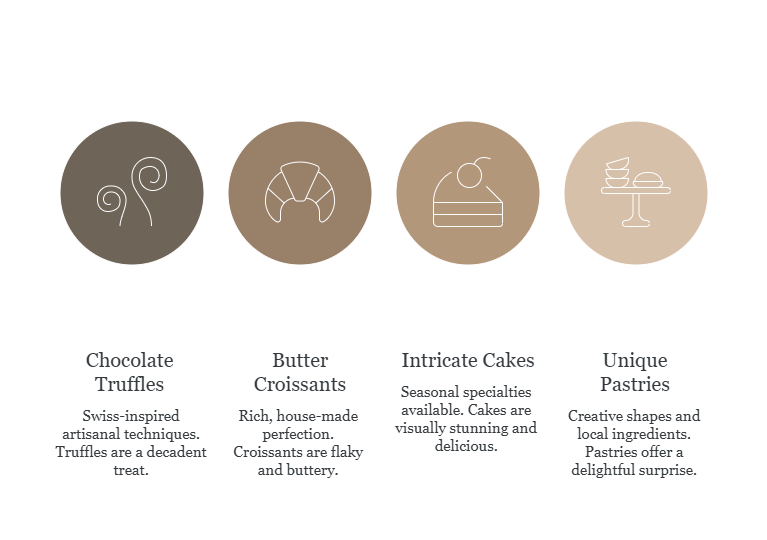 Chocolate Truffles

Swiss-inspired artisanal techniques. Truffles are a decadent treat.

Butter Croissants

Rich, house-made perfection. Croissants are flaky and buttery.

Intricate Cakes

Seasonal specialties available. Cakes are visually stunning and delicious.

Unique Pastries

Creative shapes and local ingredients. Pastries offer a delightful surprise.