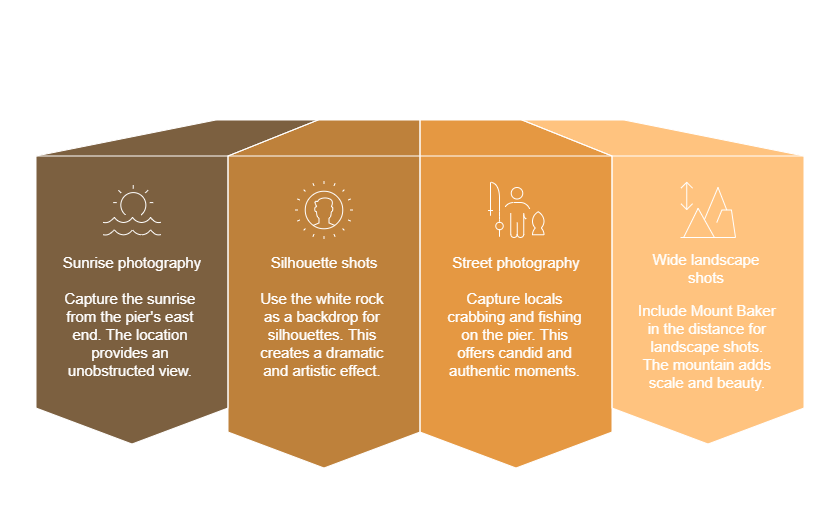 Sunrise photography

Capture the sunrise from the pier's east end. The location provides an unobstructed view.

Silhouette shots

Use the white rock as a backdrop for silhouettes. This creates a dramatic and artistic effect.

Street photography

Capture locals crabbing and fishing on the pier. This offers candid and authentic moments.

Wide landscape shots

Include Mount Baker in the distance for landscape shots. The mountain adds scale and beauty.