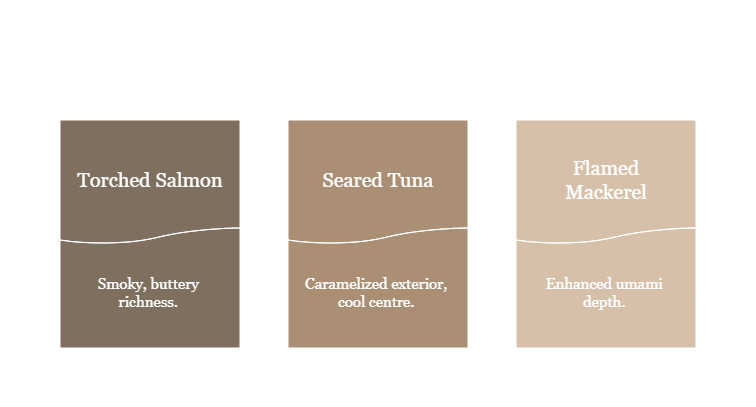 Torched Salmon

Smoky, buttery richness.

Seared Tuna

Caramelized exterior, cool centre.

Flamed Mackerel

Enhanced umami depth.